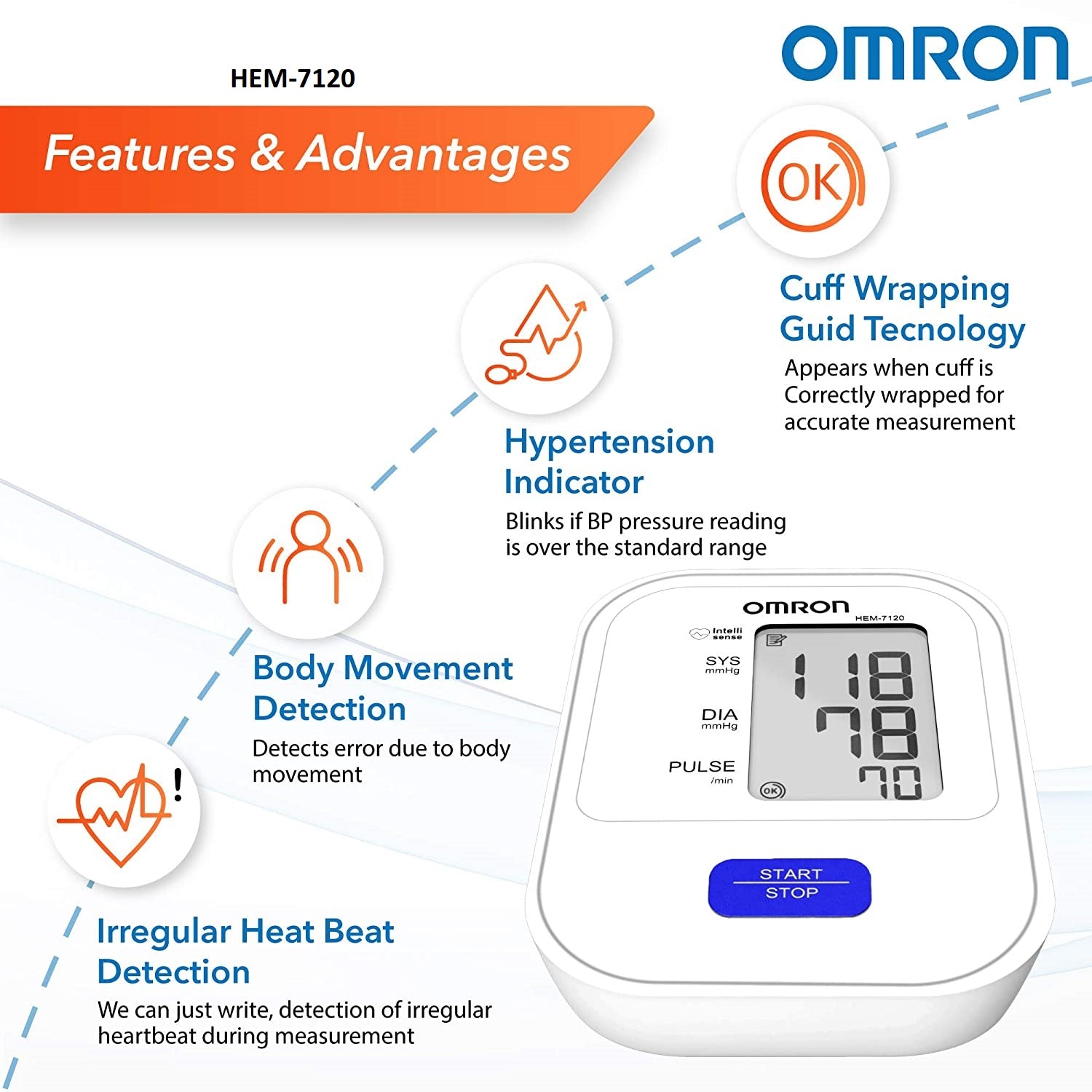 OMRON

HEM-7120

Features & Advantages

OK

Cuff Wrapping Guid Tecnology
Appears when cuff is Correctly wrapped for accurate measurement

Hypertension Indicator
Blinks if BP pressure reading is over the standard range

Body Movement Detection
Detects error due to body movement

Irregular Heat Beat Detection
We can just write, detection of irregular heartbeat during measurement

OMRON
HEM-7120
Intelli sense
SYS mmHg
118
DIA mmHg
78
PULSE /min
70
OK

START
STOP