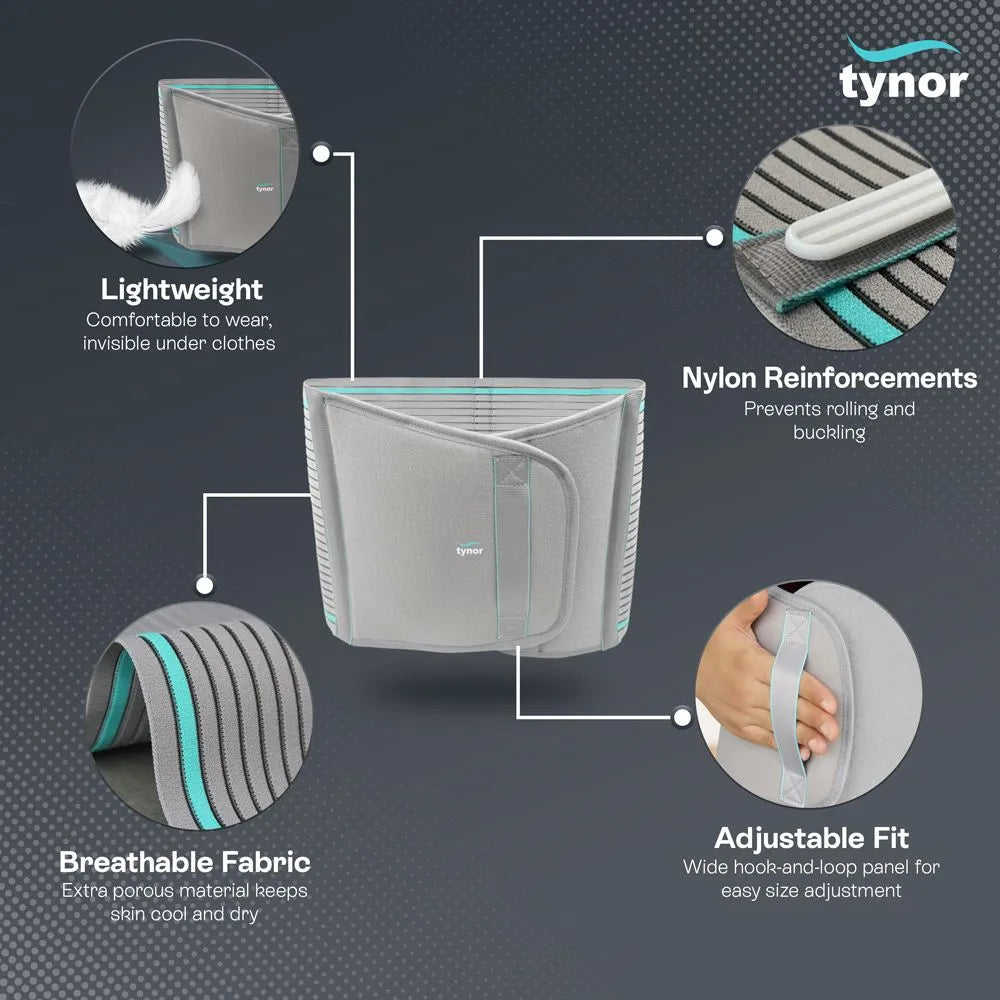 tynor

tynor

Lightweight
Comfortable to wear, invisible under clothes

Nylon Reinforcements
Prevents rolling and buckling

tynor

Breathable Fabric
Extra porous material keeps skin cool and dry

Adjustable Fit
Wide hook-and-loop panel for easy size adjustment