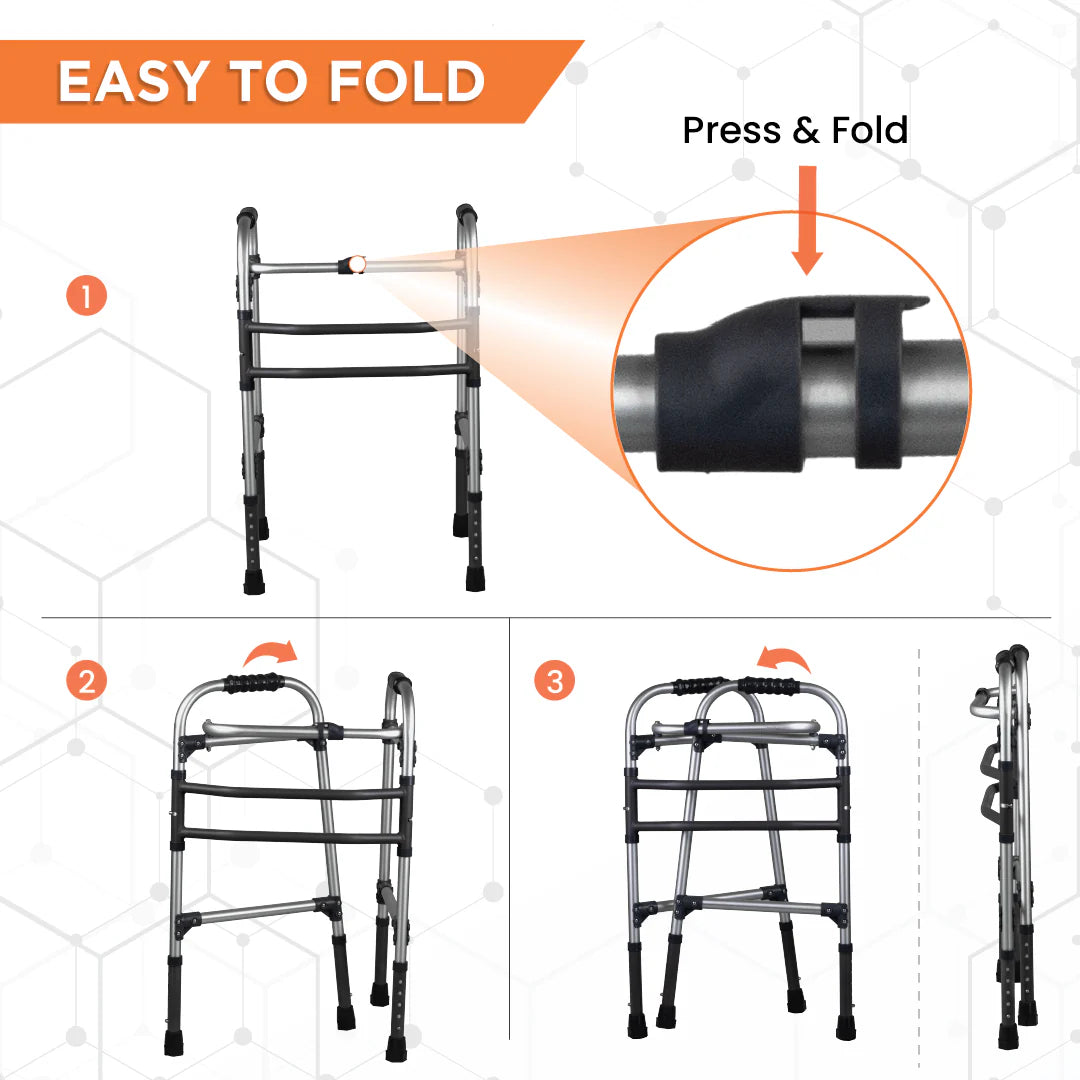 EASY TO FOLD

Press & Fold

1

2

3