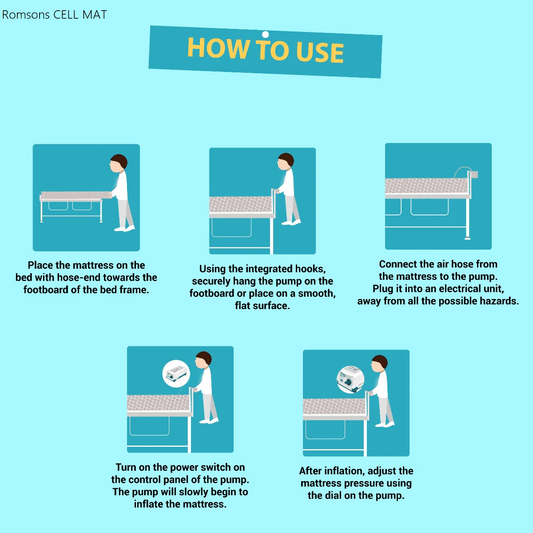 Romsons CELL MAT

HOW TO USE

Place the mattress on the bed with hose-end towards the footboard of the bed frame.

Using the integrated hooks, securely hang the pump on the footboard or place on a smooth, flat surface.

Connect the air hose from the mattress to the pump. Plug it into an electrical unit, away from all the possible hazards.

Turn on the power switch on the control panel of the pump. The pump will slowly begin to inflate the mattress.

After inflation, adjust the mattress pressure using the dial on the pump.