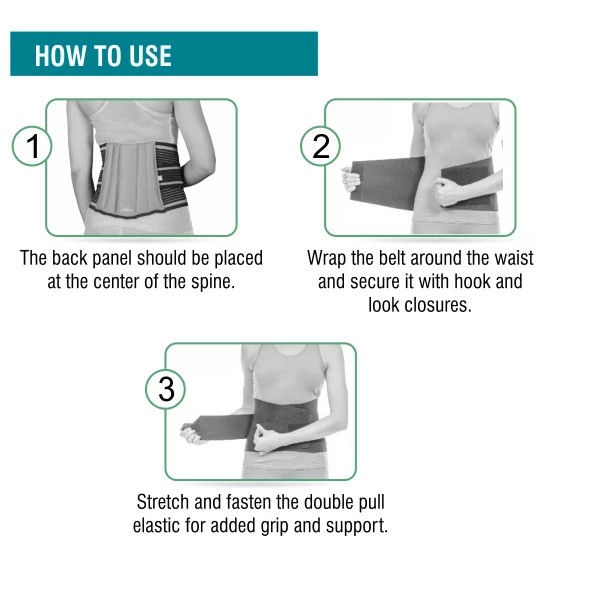 HOW TO USE

1

The back panel should be placed at the center of the spine.

2

Wrap the belt around the waist and secure it with hook and look closures.

3

Stretch and fasten the double pull elastic for added grip and support.