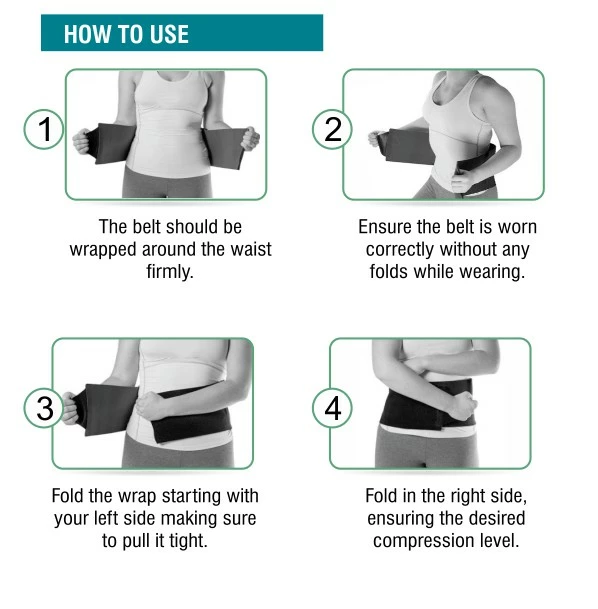 HOW TO USE

1

The belt should be wrapped around the waist firmly.

2

Ensure the belt is worn correctly without any folds while wearing.

3

Fold the wrap starting with your left side making sure to pull it tight.

4

Fold in the right side, ensuring the desired compression level.