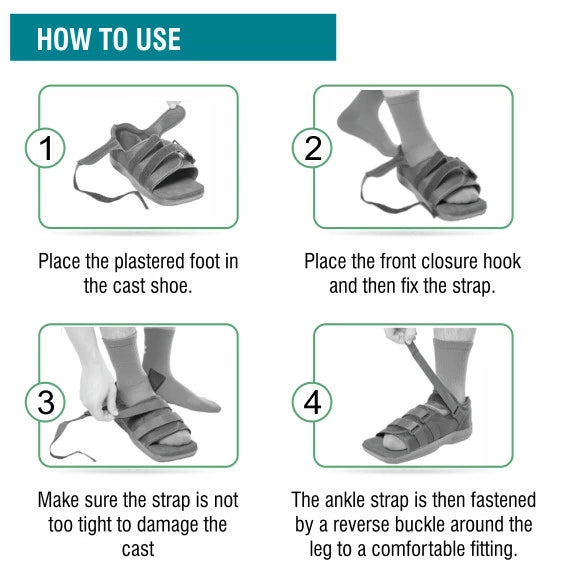 HOW TO USE

1

Place the plastered foot in the cast shoe.

2

Place the front closure hook and then fix the strap.

3

Make sure the strap is not too tight to damage the cast

4

The ankle strap is then fastened by a reverse buckle around the leg to a comfortable fitting.