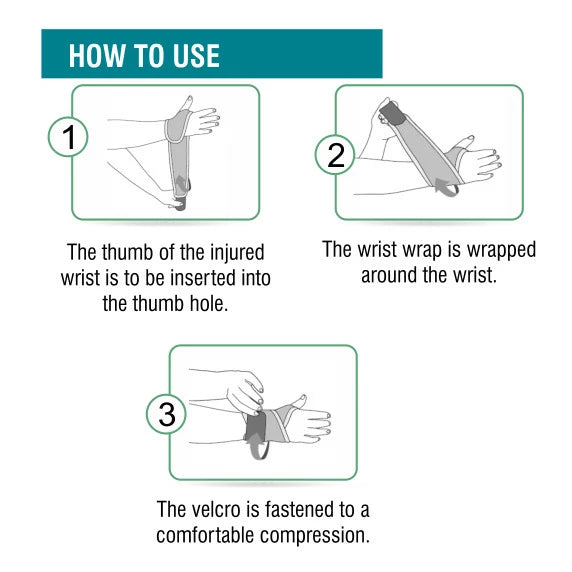 HOW TO USE

1

The thumb of the injured wrist is to be inserted into the thumb hole.

2

The wrist wrap is wrapped around the wrist.

3

The velcro is fastened to a comfortable compression.