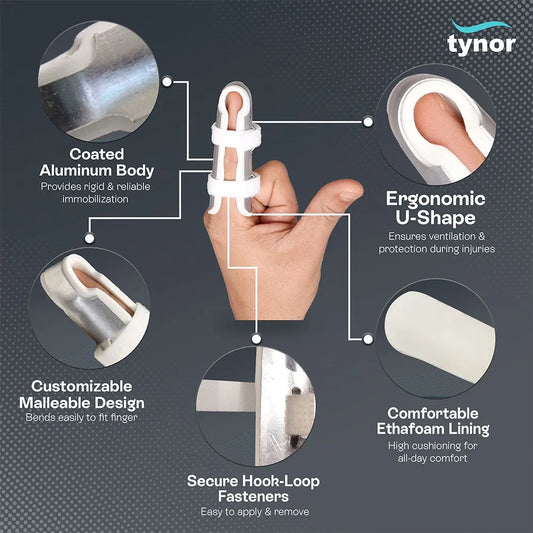 tynor

Coated Aluminum Body
Provides rigid & reliable immobilization

Ergonomic U-Shape
Ensures ventilation & protection during injuries

Customizable Malleable Design
Bends easily to fit finger

Comfortable Ethafoam Lining
High cushioning for all-day comfort

Secure Hook-Loop Fasteners
Easy to apply & remove