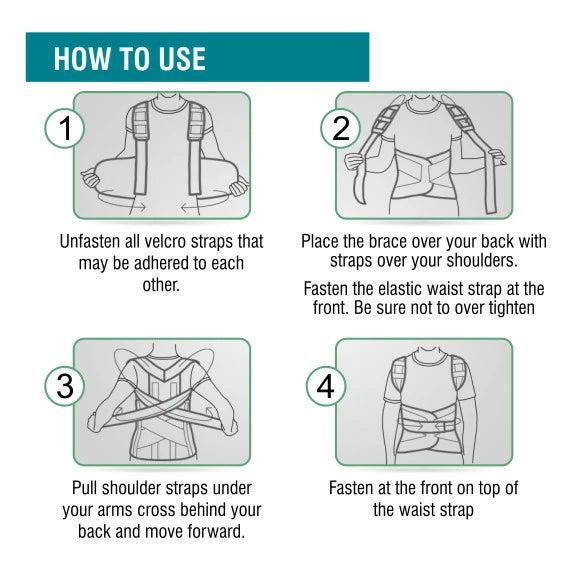 HOW TO USE

1

Unfasten all velcro straps that may be adhered to each other.

2

Place the brace over your back with straps over your shoulders.

Fasten the elastic waist strap at the front. Be sure not to over tighten

3

Pull shoulder straps under your arms cross behind your back and move forward.

4

Fasten at the front on top of the waist strap