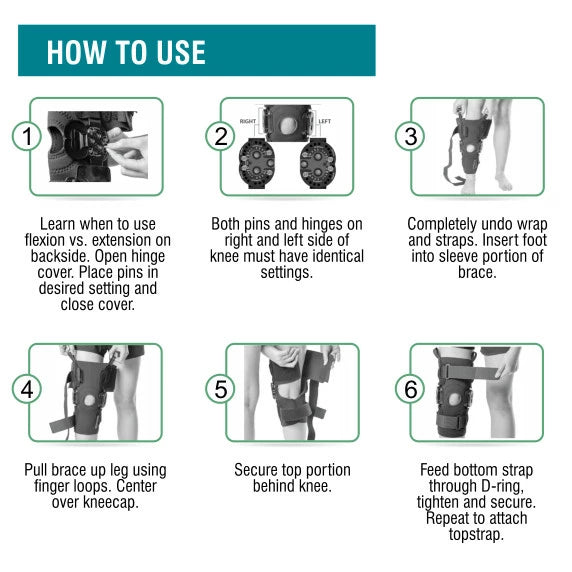 HOW TO USE

1

Learn when to use flexion vs. extension on backside. Open hinge cover. Place pins in desired setting and close cover.

2

RIGHT

LEFT

Both pins and hinges on right and left side of knee must have identical settings.

3

Completely undo wrap and straps. Insert foot into sleeve portion of brace.

4

Pull brace up leg using finger loops. Center over kneecap.

5

Secure top portion behind knee.

6

Feed bottom strap through D-ring, tighten and secure. Repeat to attach topstrap.