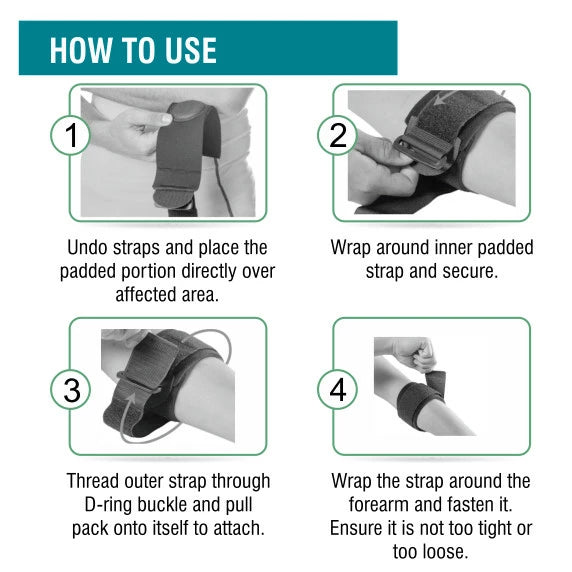 HOW TO USE

1

Undo straps and place the padded portion directly over affected area.

2

Wrap around inner padded strap and secure.

3

Thread outer strap through D-ring buckle and pull pack onto itself to attach.

4

Wrap the strap around the forearm and fasten it. Ensure it is not too tight or too loose.