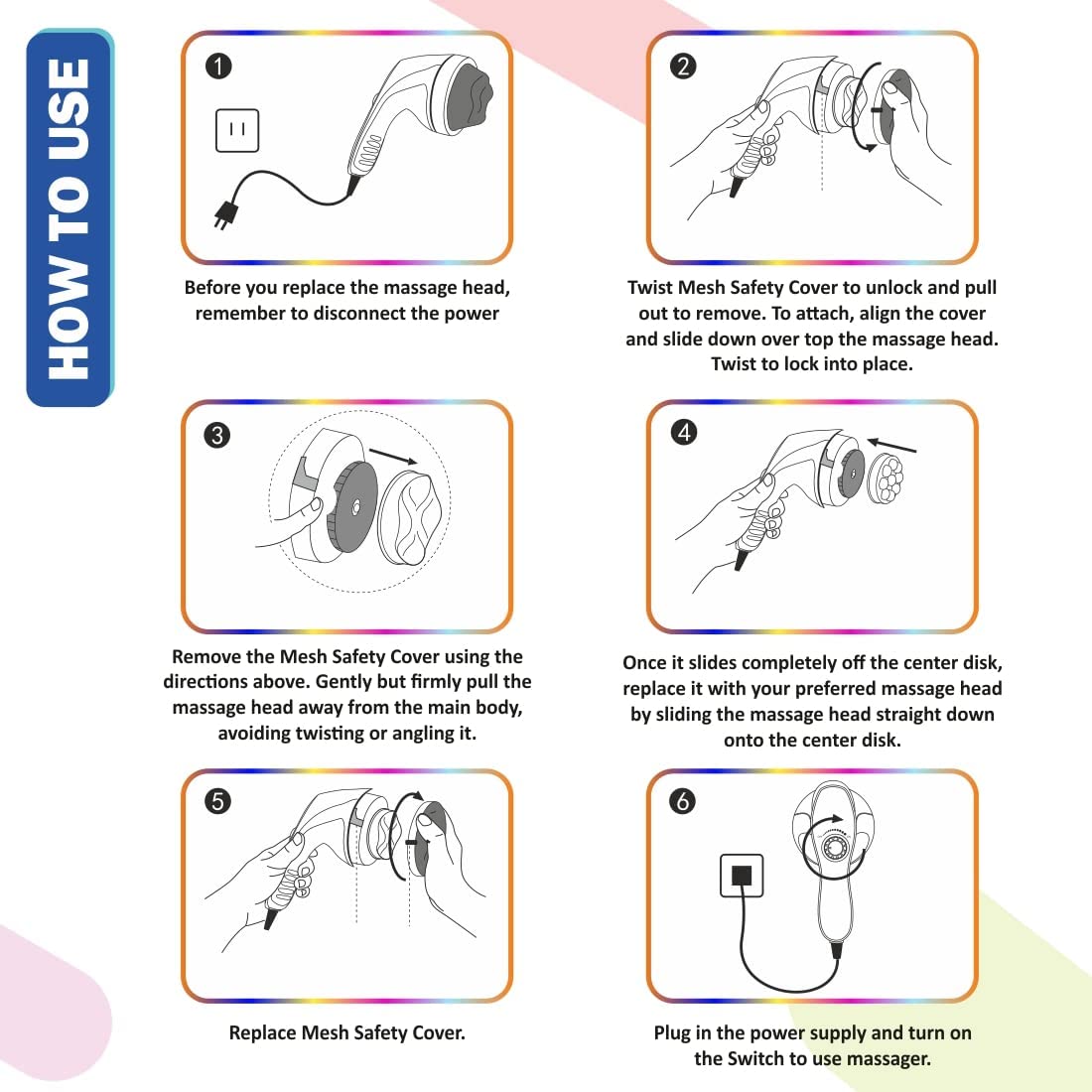 HOW TO USE

1

Before you replace the massage head, remember to disconnect the power

2

Twist Mesh Safety Cover to unlock and pull out to remove. To attach, align the cover and slide down over top the massage head. Twist to lock into place.

3

Remove the Mesh Safety Cover using the directions above. Gently but firmly pull the massage head away from the main body, avoiding twisting or angling it.

4

Once it slides completely off the center disk, replace it with your preferred massage head by sliding the massage head straight down onto the center disk.

5

Replace Mesh Safety Cover.

6

Plug in the power supply and turn on the Switch to use massager.