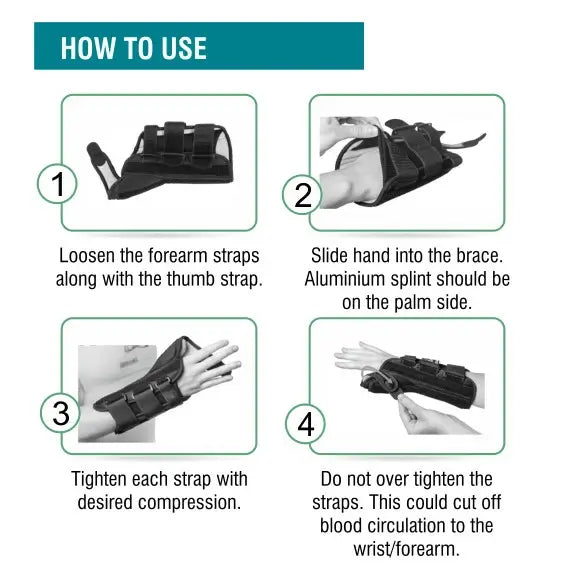 HOW TO USE

1

Loosen the forearm straps along with the thumb strap.

2

Slide hand into the brace. Aluminium splint should be on the palm side.

3

Tighten each strap with desired compression.

4

Do not over tighten the straps. This could cut off blood circulation to the wrist/forearm.