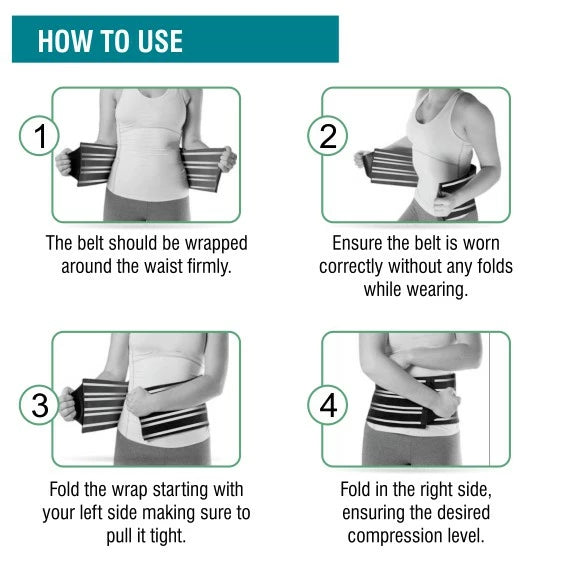 HOW TO USE

1

The belt should be wrapped around the waist firmly.

2

Ensure the belt is worn correctly without any folds while wearing.

3

Fold the wrap starting with your left side making sure to pull it tight.

4

Fold in the right side, ensuring the desired compression level.