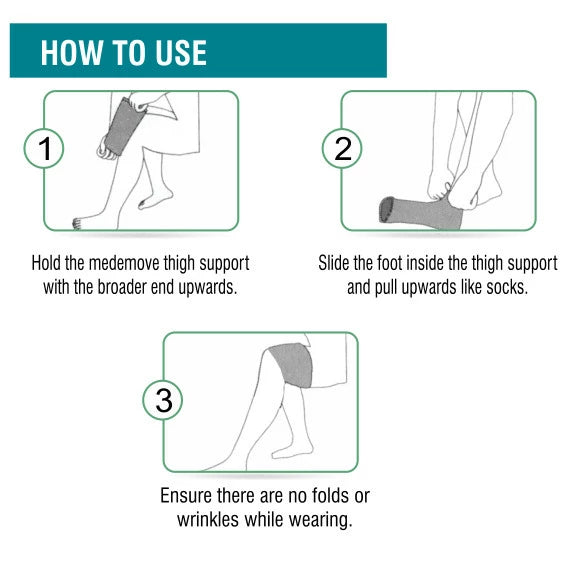 HOW TO USE

1

Hold the medemove thigh support with the broader end upwards.

2

Slide the foot inside the thigh support and pull upwards like socks.

3

Ensure there are no folds or wrinkles while wearing.