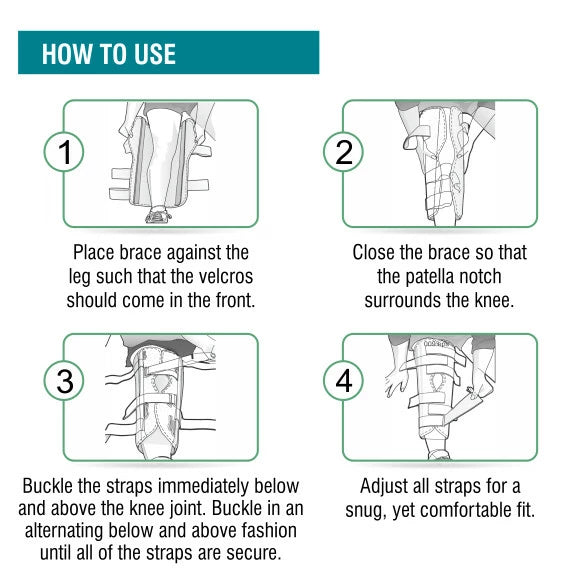 HOW TO USE

1

Place brace against the leg such that the velcros should come in the front.

2

Close the brace so that the patella notch surrounds the knee.

3

Buckle the straps immediately below and above the knee joint. Buckle in an alternating below and above fashion until all of the straps are secure.

4

Adjust all straps for a snug, yet comfortable fit.