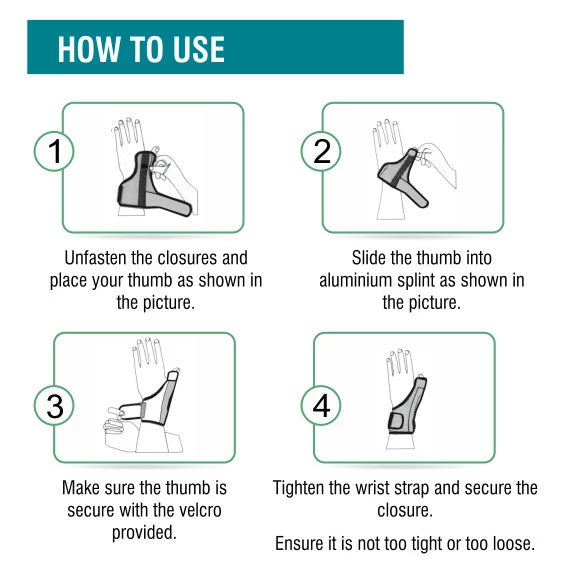 HOW TO USE

1

Unfasten the closures and place your thumb as shown in the picture.

2

Slide the thumb into aluminium splint as shown in the picture.

3

Make sure the thumb is secure with the velcro provided.

4

Tighten the wrist strap and secure the closure.

Ensure it is not too tight or too loose.