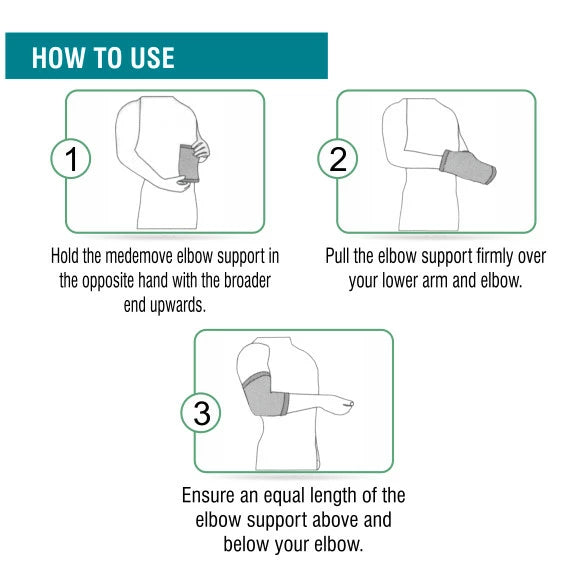 HOW TO USE

1

Hold the medemove elbow support in the opposite hand with the broader end upwards.

2

Pull the elbow support firmly over your lower arm and elbow.

3

Ensure an equal length of the elbow support above and below your elbow.